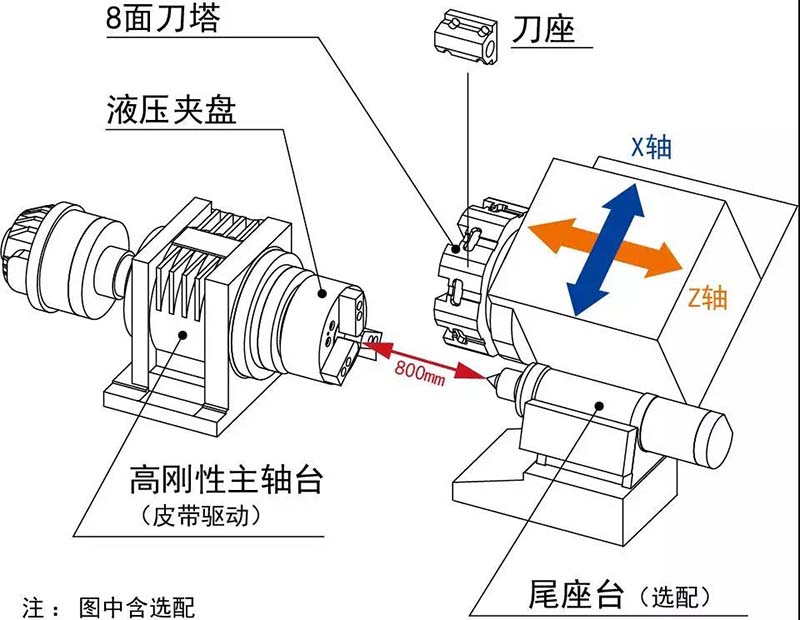 8面刀塔

刀座

液压夹盘

X轴

Z轴

800mm

高刚性主轴台
（皮带驱动）

尾座台（选配）

注： 图中含选配